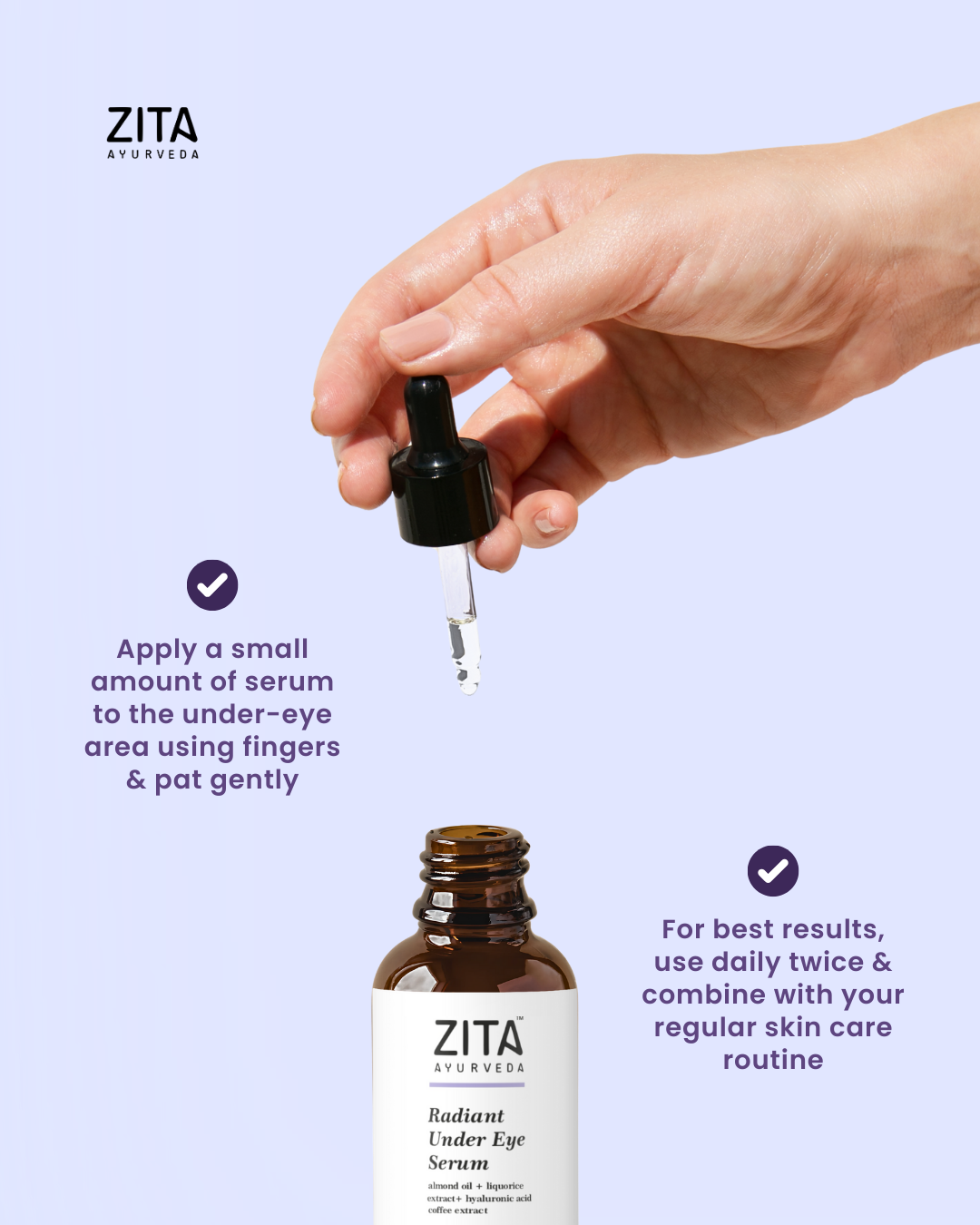 ZITA
AYURVEDA

Apply a small amount of serum to the under-eye area using fingers & pat gently

For best results, use daily twice & combine with your regular skin care routine

ZITA™
AYURVEDA

Radiant Under Eye Serum

almond oil + liquorice extract+ hyaluronic acid coffee extract